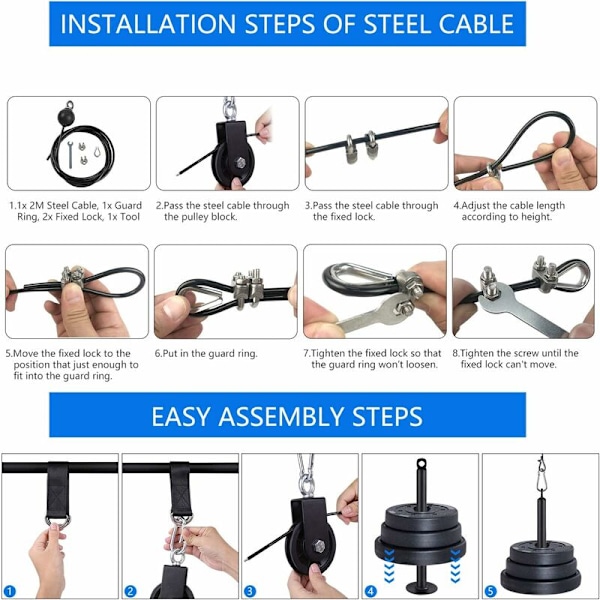 INSTALLATION STEPS OF STEEL CABLE

1.1x 2M Steel Cable, 1x Guard Ring, 2x Fixed Lock, 1x Tool

2.Pass the steel cable through the pulley block.

3.Pass the steel cable through the fixed lock.

4.Adjust the cable length according to height.

5.Move the fixed lock to the position that just enough to fit into the guard ring.

6.Put in the guard ring.

7.Tighten the fixed lock so that the guard ring won't loosen.

8.Tighten the screw until the fixed lock can't move.

EASY ASSEMBLY STEPS

1

2

3

4

5