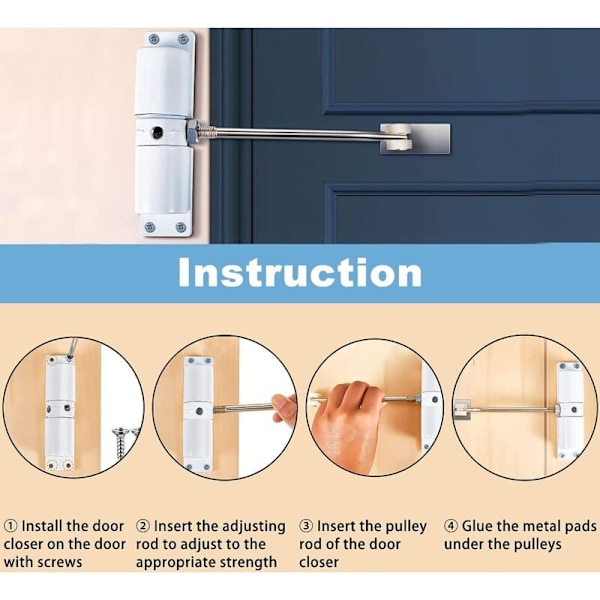 Instruction

① Install the door closer on the door with screws

② Insert the adjusting rod to adjust to the appropriate strength

③ Insert the pulley rod of the door closer

④ Glue the metal pads under the pulleys