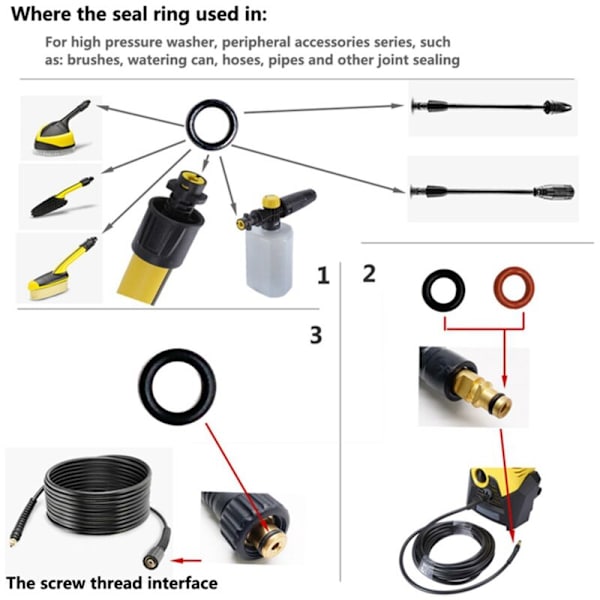 Where the seal ring used in:

For high pressure washer, peripheral accessories series, such as: brushes, watering can, hoses, pipes and other joint sealing

1

2

3

The screw thread interface