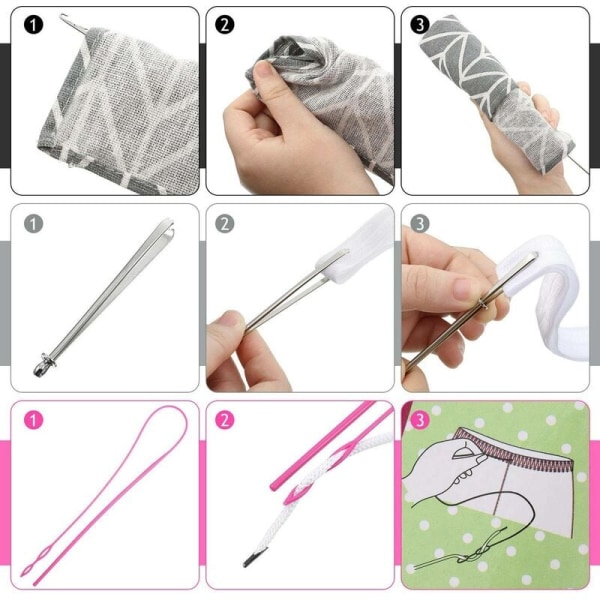 1
2
3
1
2
3
1
2
3