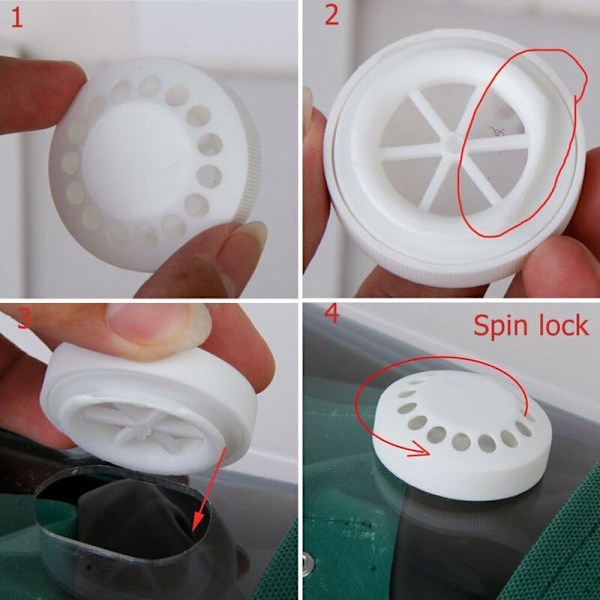 1

2

3

4

Spin lock