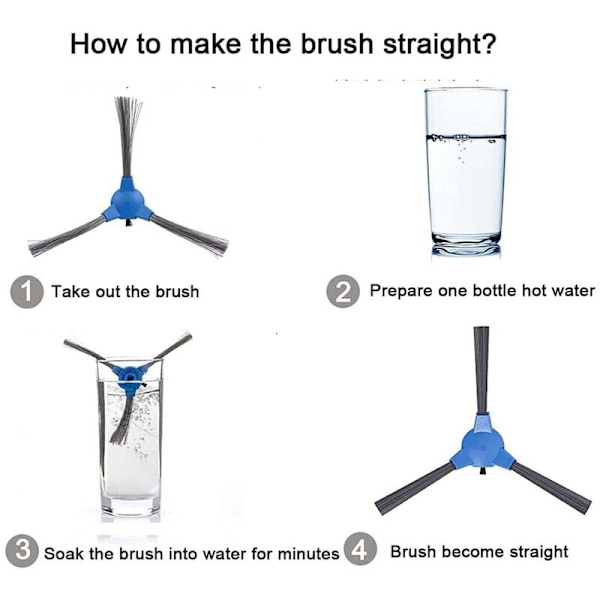 How to make the brush straight?

1 Take out the brush

2 Prepare one bottle hot water

3 Soak the brush into water for minutes

4 Brush become straight