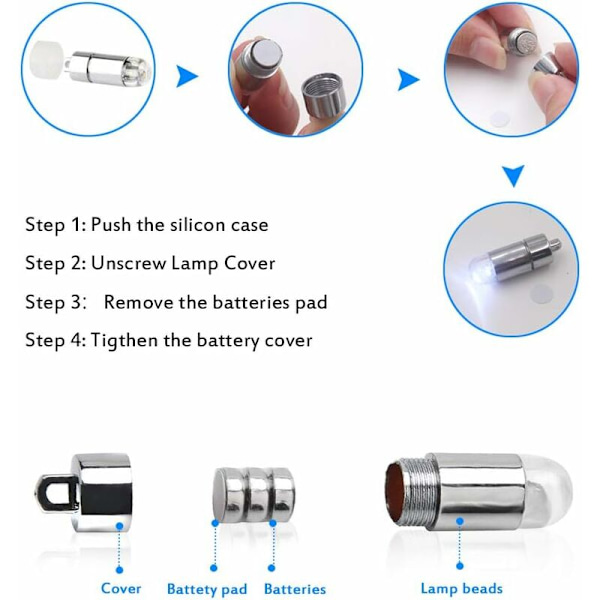 Step 1: Push the silicon case

Step 2: Unscrew Lamp Cover

Step 3:  Remove the batteries pad

Step 4: Tigthen the battery cover

Cover

Battety pad

Batteries

Lamp beads