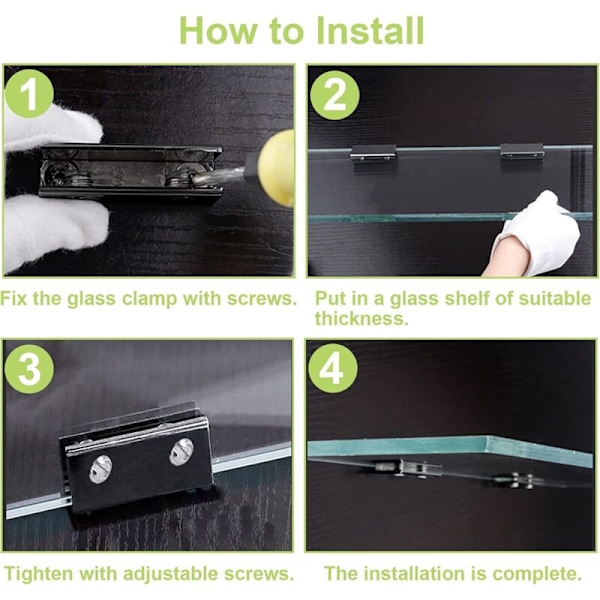 How to Install

1

Fix the glass clamp with screws.

2

Put in a glass shelf of suitable thickness.

3

Tighten with adjustable screws.

4

The installation is complete.