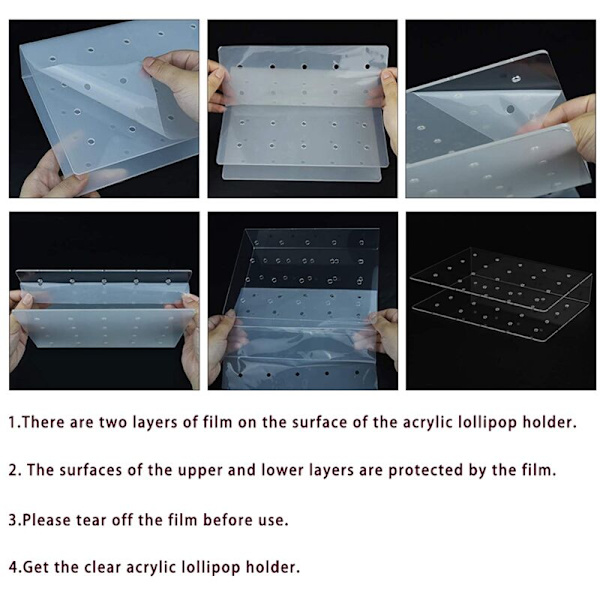 1.There are two layers of film on the surface of the acrylic lollipop holder.

2. The surfaces of the upper and lower layers are protected by the film.

3.Please tear off the film before use.

4.Get the clear acrylic lollipop holder.