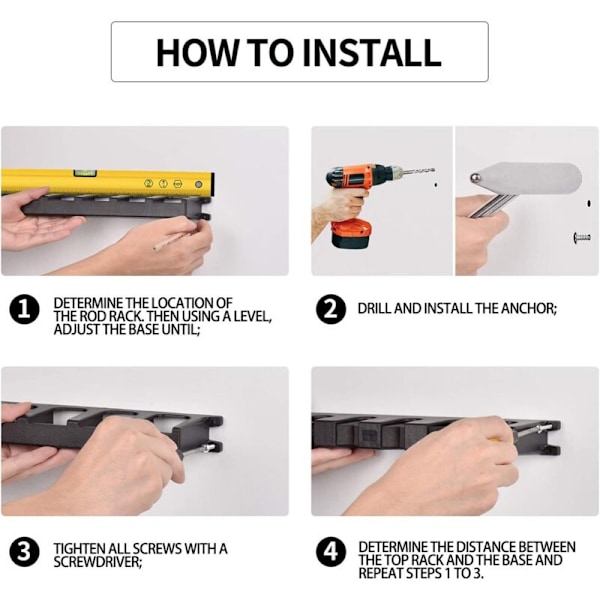 HOW TO INSTALL

1 DETERMINE THE LOCATION OF THE ROD RACK. THEN USING A LEVEL, ADJUST THE BASE UNTIL;

2 DRILL AND INSTALL THE ANCHOR;

3 TIGHTEN ALL SCREWS WITH A SCREWDRIVER;

4 DETERMINE THE DISTANCE BETWEEN THE TOP RACK AND THE BASE AND REPEAT STEPS 1 TO 3.