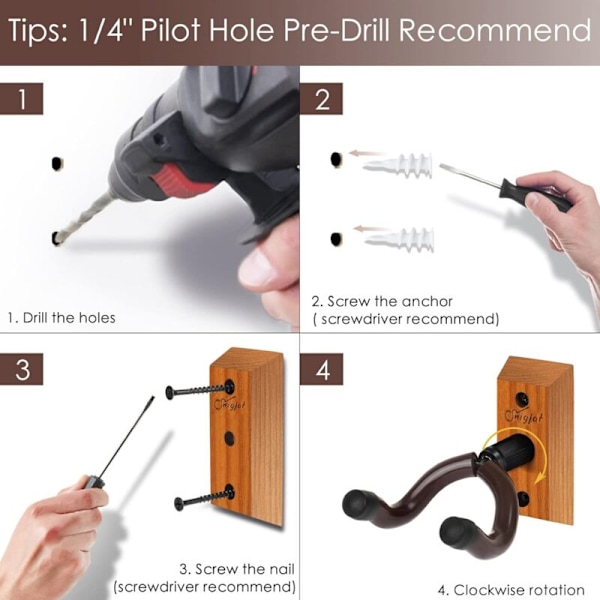 Tips: 1/4" Pilot Hole Pre-Drill Recommend

1

1. Drill the holes

2

2. Screw the anchor
( screwdriver recommend)

3

Migfot

3. Screw the nail
(screwdriver recommend)

4

Migfot

4. Clockwise rotation