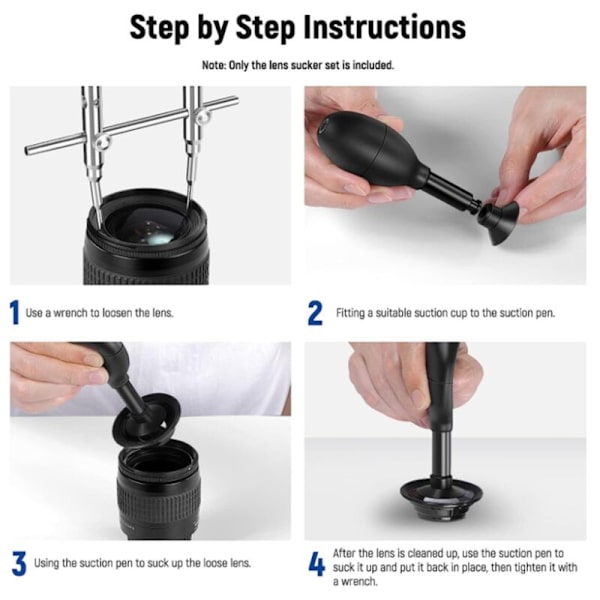 Step by Step Instructions

Note: Only the lens sucker set is included.

1 Use a wrench to loosen the lens.

2 Fitting a suitable suction cup to the suction pen.

3 Using the suction pen to suck up the loose lens.

4 After the lens is cleaned up, use the suction pen to suck it up and put it back in place, then tighten it with a wrench.