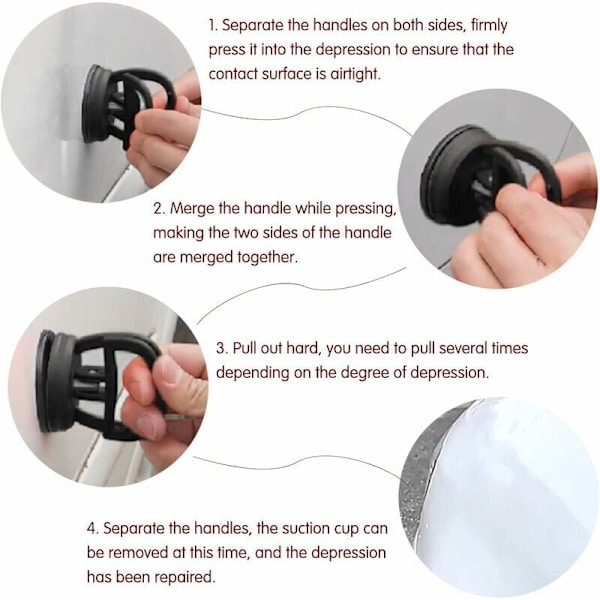 1. Separate the handles on both sides, firmly press it into the depression to ensure that the contact surface is airtight.

2. Merge the handle while pressing, making the two sides of the handle are merged together.

3. Pull out hard, you need to pull several times depending on the degree of depression.

4. Separate the handles, the suction cup can be removed at this time, and the depression has been repaired.