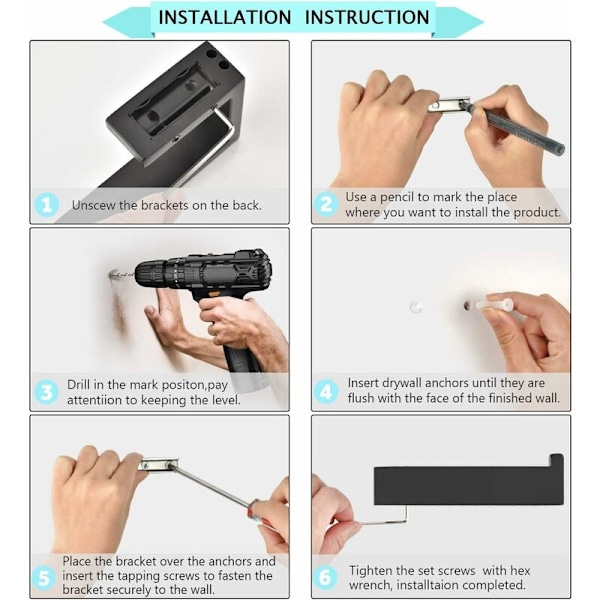 INSTALLATION INSTRUCTION

1 Unscew the brackets on the back.

2 Use a pencil to mark the place where you want to install the product.

3 Drill in the mark positon,pay attentiion to keeping the level.

4 Insert drywall anchors until they are flush with the face of the finished wall.

5 Place the bracket over the anchors and insert the tapping screws to fasten the bracket securely to the wall.

6 Tighten the set screws with hex wrench, installtaion completed.