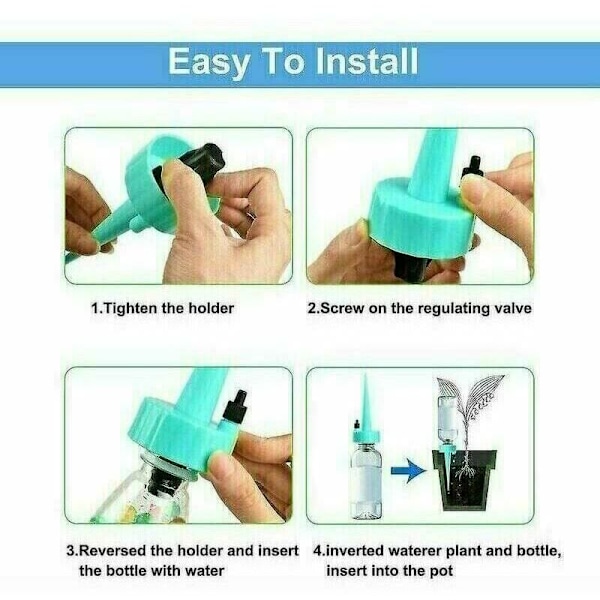 Easy To Install

1.Tighten the holder

2.Screw on the regulating valve

3.Reversed the holder and insert the bottle with water

4.inverted waterer plant and bottle, insert into the pot