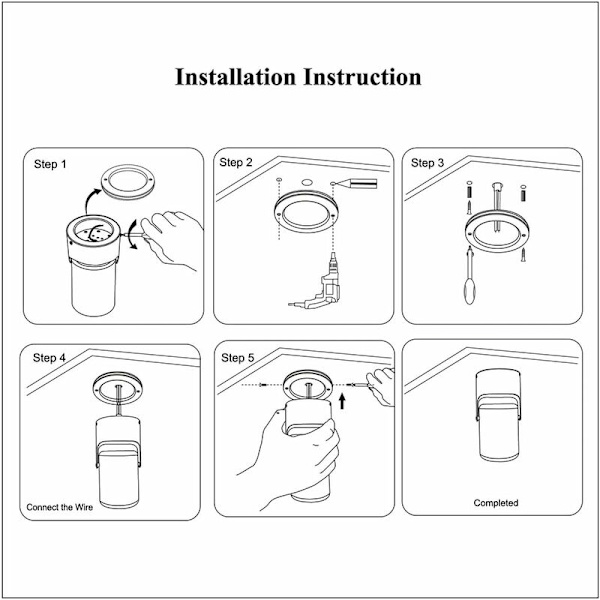 Installation Instruction

Step 1

Step 2

Step 3

Step 4

Connect the Wire

Step 5

Completed