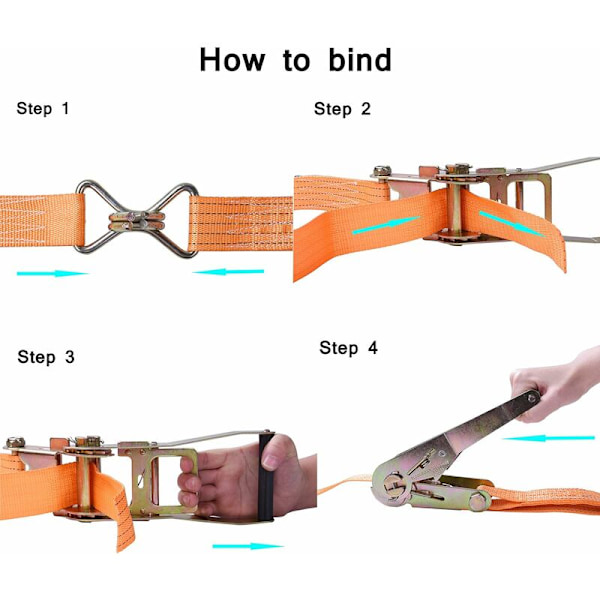 How to bind

Step 1

Step 2

Step 3

Step 4