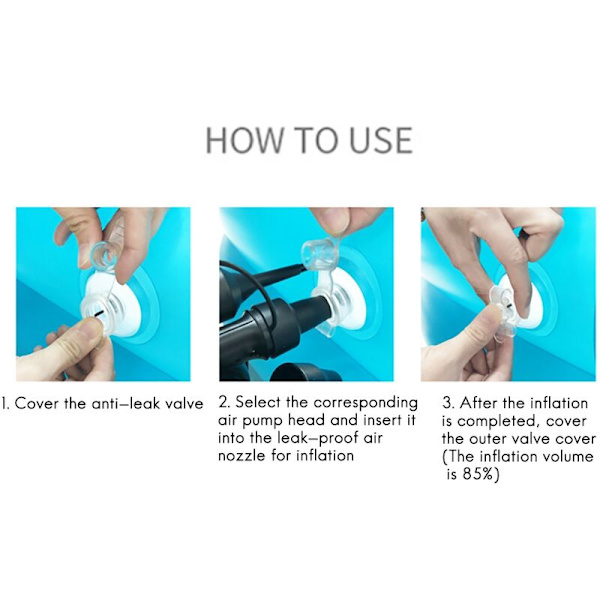 HOW TO USE

1. Cover the anti-leak valve

2. Select the corresponding air pump head and insert it into the leak-proof air nozzle for inflation

3. After the inflation is completed, cover the outer valve cover (The inflation volume is 85%)