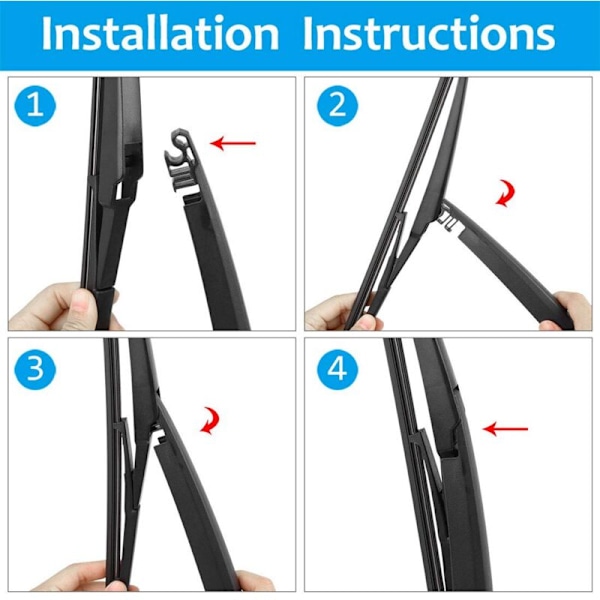 Installation Instructions

1

2

3

4