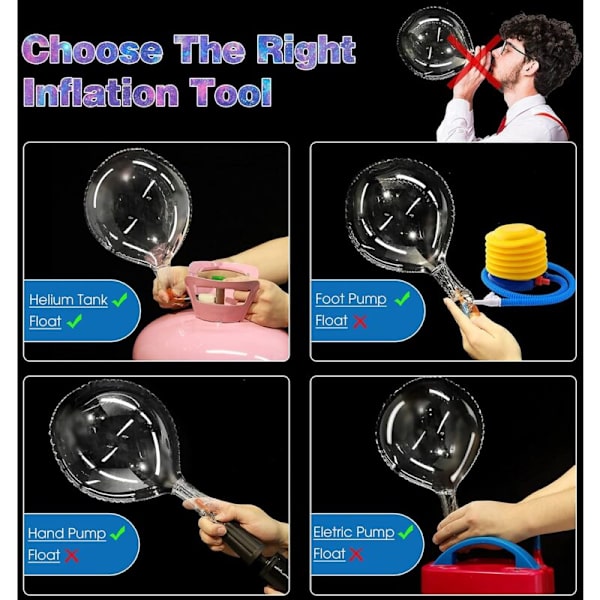 Choose The Right Inflation Tool

Helium Tank ✓
Float ✓

Foot Pump ✓
Float ✗

Hand Pump ✓
Float ✗

Eletric Pump ✓
Float ✗