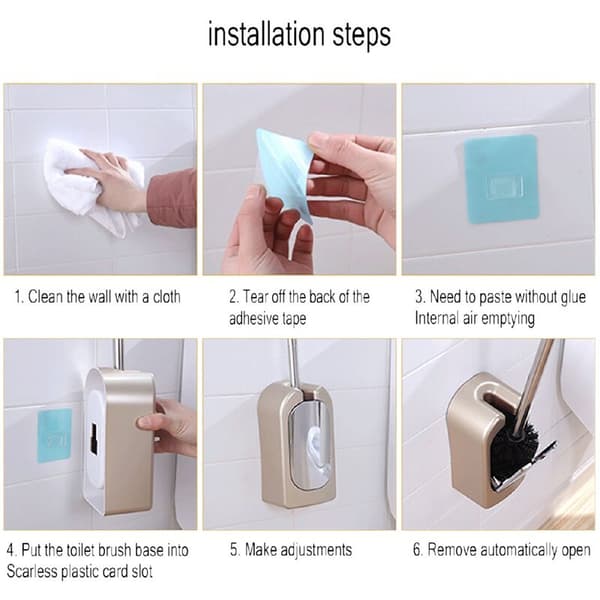 installation steps

1. Clean the wall with a cloth

2. Tear off the back of the adhesive tape

3. Need to paste without glue Internal air emptying

4. Put the toilet brush base into Scarless plastic card slot

5. Make adjustments

6. Remove automatically open