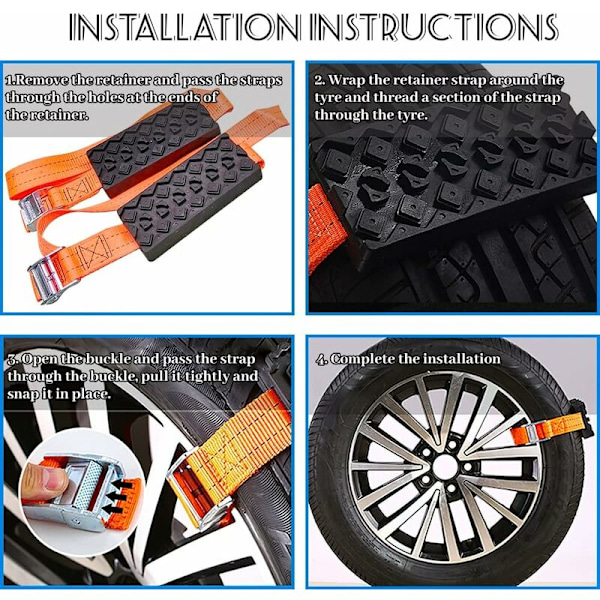 INSTALLATION INSTRUCTIONS

1.Remove the retainer and pass the straps through the holes at the ends of the retainer.

2. Wrap the retainer strap around the tyre and thread a section of the strap through the tyre.

3. Open the buckle and pass the strap through the buckle, pull it tightly and snap it in place.

4. Complete the installation