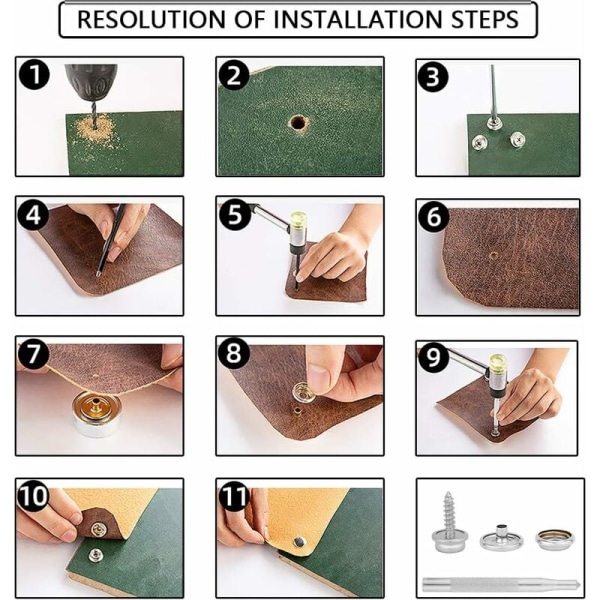 RESOLUTION OF INSTALLATION STEPS

1

2

3

4

5

6

7

8

9

10

11