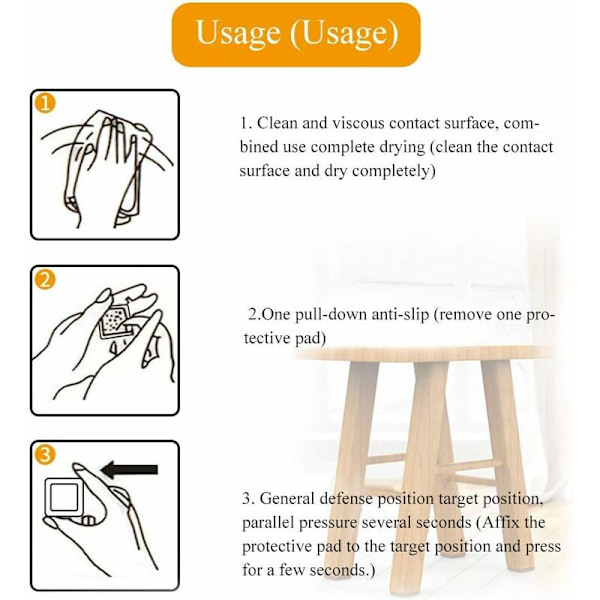 Usage (Usage)

1

1. Clean and viscous contact surface, combined use complete drying (clean the contact surface and dry completely)

2

2.One pull-down anti-slip (remove one protective pad)

3

3. General defense position target position, parallel pressure several seconds (Affix the protective pad to the target position and press for a few seconds.)