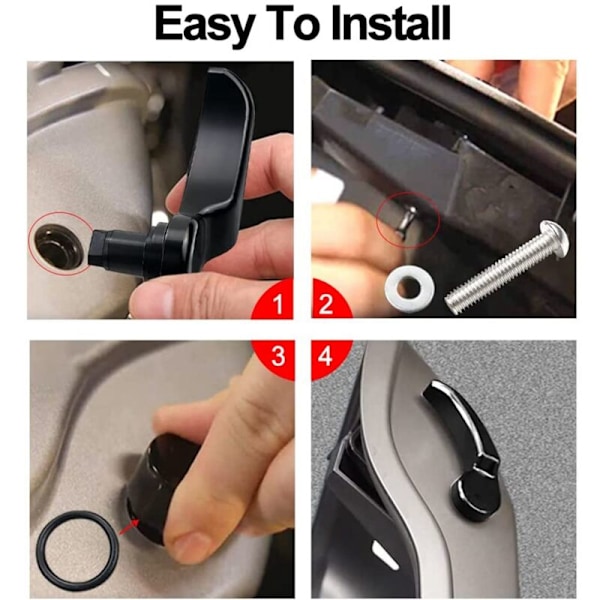 Easy To Install

1

2

3

4