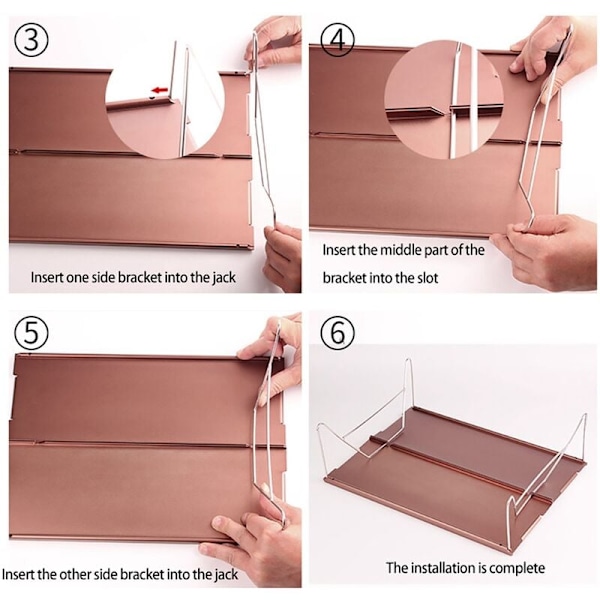 ③

Insert one side bracket into the jack

④

Insert the middle part of the bracket into the slot

⑤

Insert the other side bracket into the jack

⑥

The installation is complete