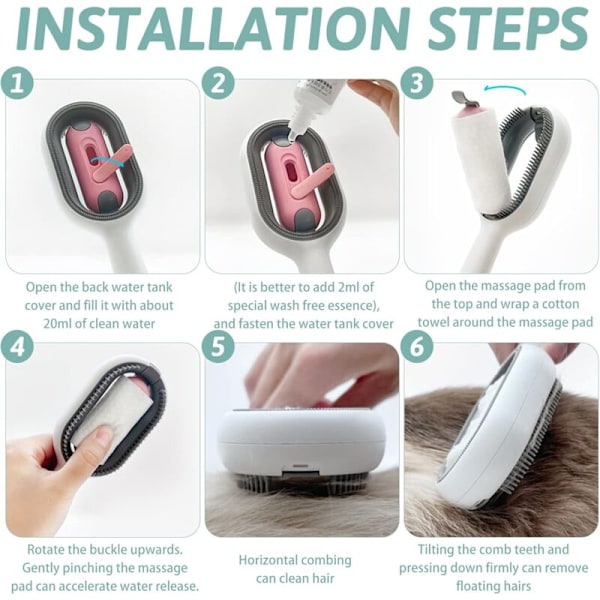 INSTALLATION STEPS

1

Open the back water tank cover and fill it with about 20ml of clean water

2

(It is better to add 2ml of special wash free essence), and fasten the water tank cover

3

Open the massage pad from the top and wrap a cotton towel around the massage pad

4

Rotate the buckle upwards. Gently pinching the massage pad can accelerate water release.

5

Horizontal combing can clean hair

6

Tilting the comb teeth and pressing down firmly can remove floating hairs