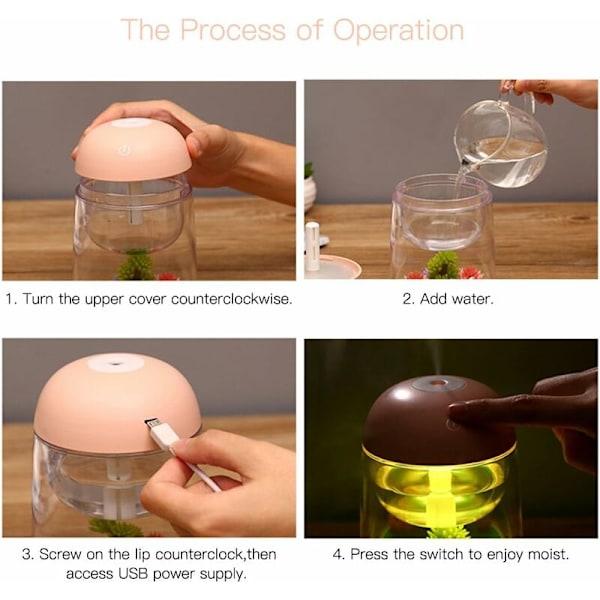 The Process of Operation

1. Turn the upper cover counterclockwise.

2. Add water.

3. Screw on the lip counterclock,then access USB power supply.

4. Press the switch to enjoy moist.