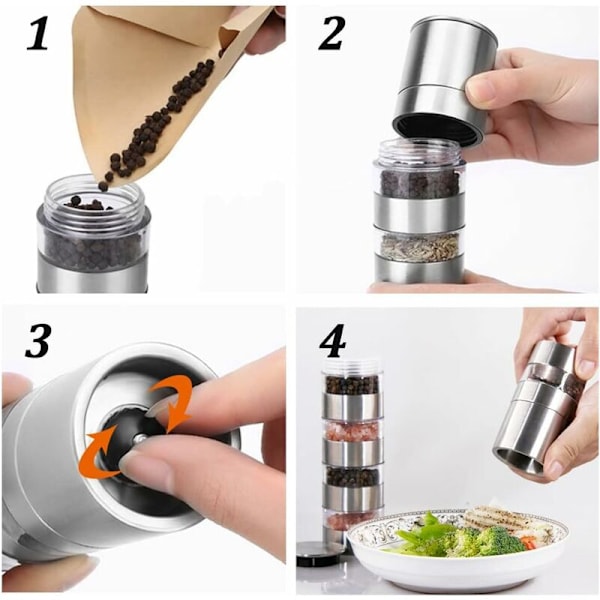 1

2

3

4