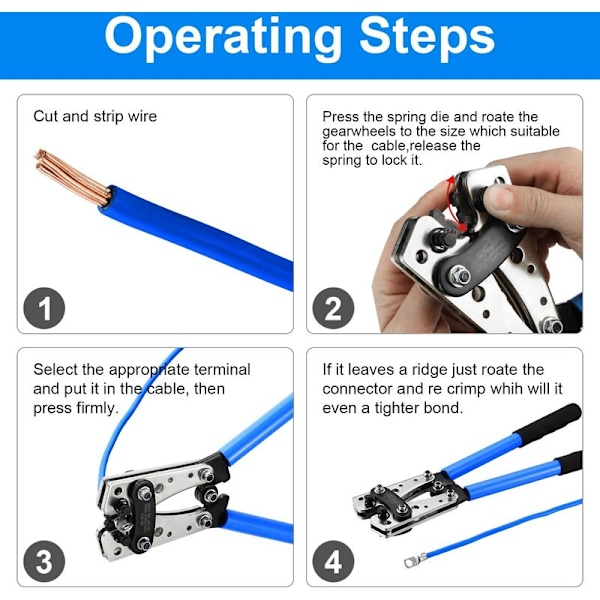 Operating Steps

Cut and strip wire

1

Press the spring die and roate the gearwheels to the size which suitable for the cable,release the spring to lock it.

2

Select the appropriate terminal and put it in the cable, then press firmly.

3

If it leaves a ridge just roate the connector and re crimp whih will it even a tighter bond.

4