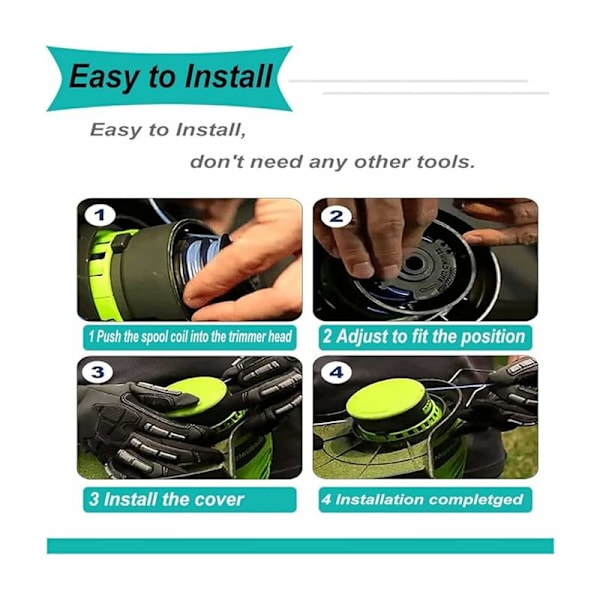 Easy to Install

Easy to Install,

don't need any other tools.

1

1 Push the spool coil into the trimmer head

2

2 Adjust to fit the position

3

3 Install the cover

4

4 Installation completged