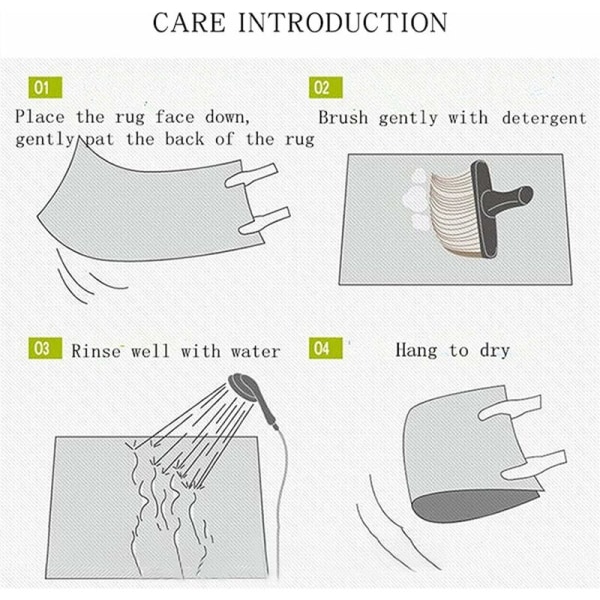 CARE INTRODUCTION

01 Place the rug face down, gently pat the back of the rug

02 Brush gently with detergent

03 Rinse well with water

04 Hang to dry