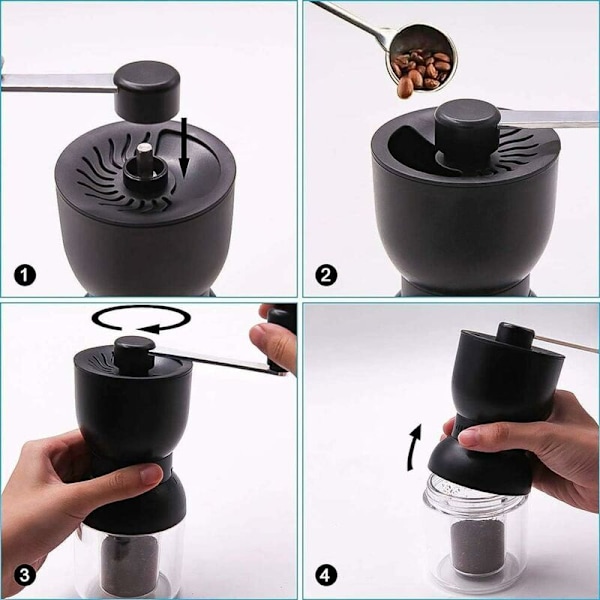 1

2

3

4