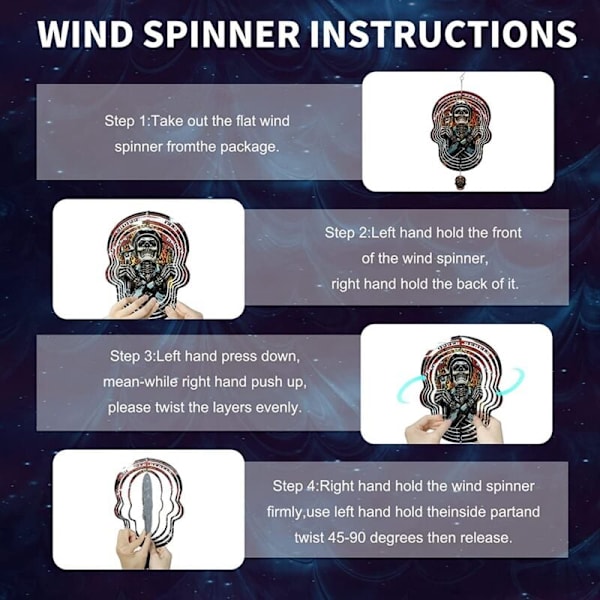 WIND SPINNER INSTRUCTIONS

Step 1:Take out the flat wind spinner fromthe package.

Step 2:Left hand hold the front of the wind spinner, right hand hold the back of it.

Step 3:Left hand press down, mean-while right hand push up, please twist the layers evenly.

Step 4:Right hand hold the wind spinner firmly,use left hand hold theinside partand twist 45-90 degrees then release.