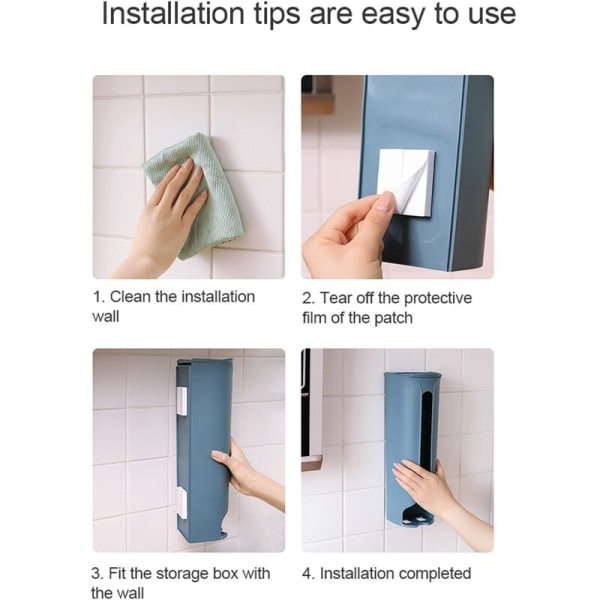 Installation tips are easy to use

1. Clean the installation wall

2. Tear off the protective film of the patch

3. Fit the storage box with the wall

4. Installation completed