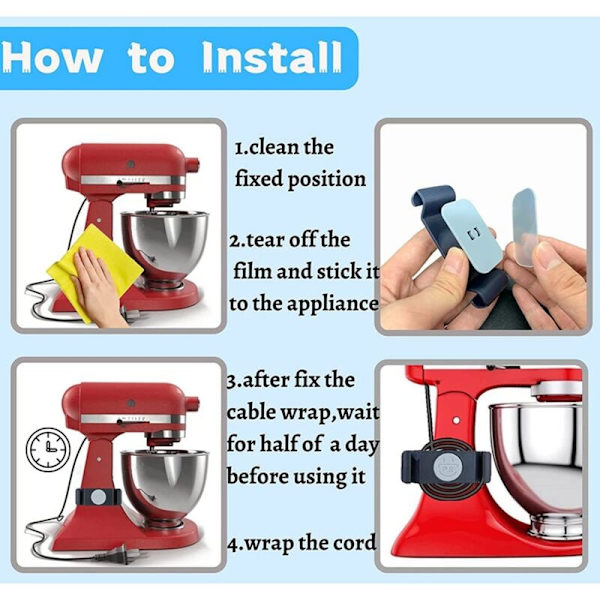 How to Install

1.clean the fixed position

2.tear off the film and stick it to the appliance

3.after fix the cable wrap,wait for half of a day before using it

4.wrap the cord