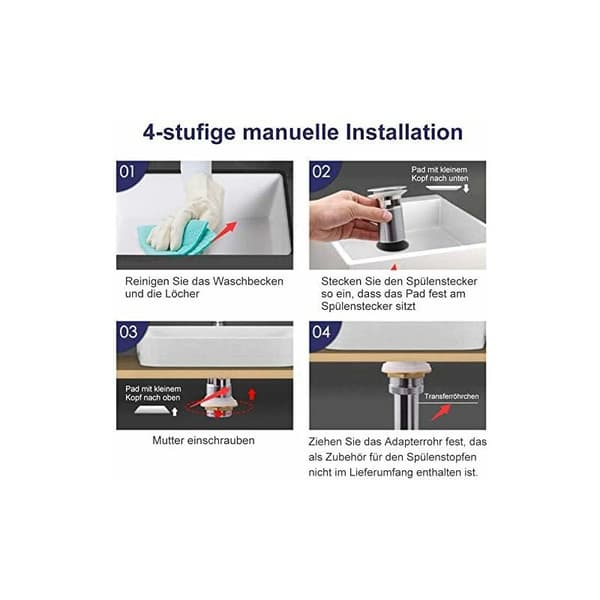 4-stufige manuelle Installation

01

Reinigen Sie das Waschbecken und die Löcher

02

Pad mit kleinem Kopf nach unten

Stecken Sie den Spülenstecker so ein, dass das Pad fest am Spülenstecker sitzt

03

Pad mit kleinem Kopf nach oben

Mutter einschrauben

04

Transferröhrchen

Ziehen Sie das Adapterrohr fest, das als Zubehör für den Spülenstopfen nicht im Lieferumfang enthalten ist.