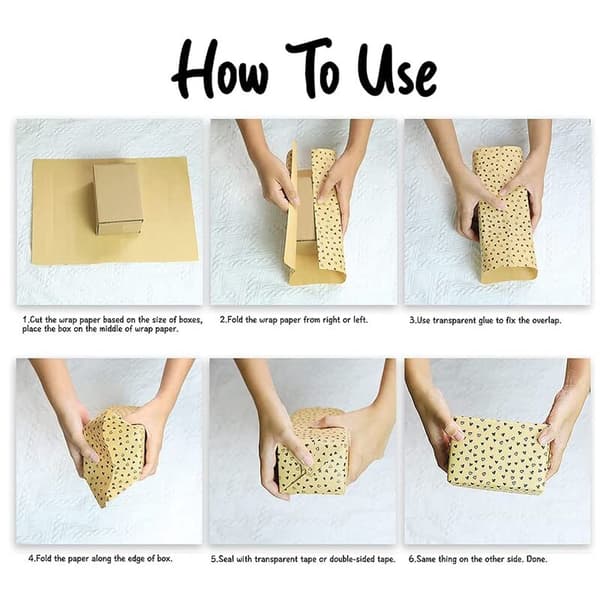 How To Use

1.Cut the wrap paper based on the size of boxes, place the box on the middle of wrap paper.

2.Fold the wrap paper from right or left.

3.Use transparent glue to fix the overlap.

4.Fold the paper along the edge of box.

5.Seal with transparent tape or double-sided tape.

6.Same thing on the other side. Done.