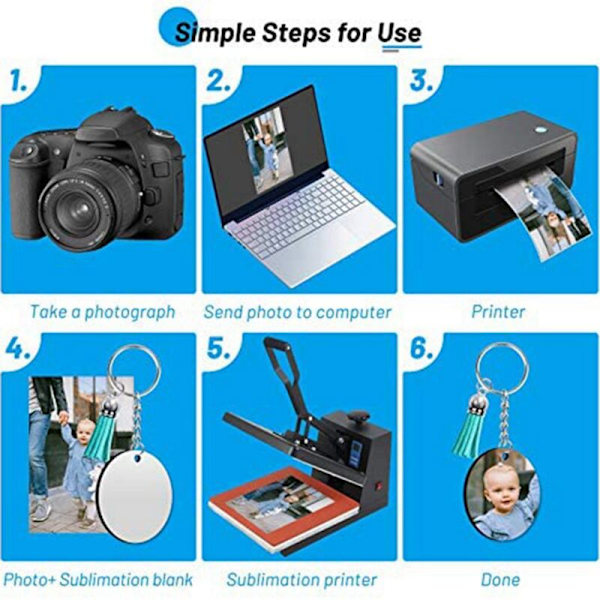 Simple Steps for Use

1.

Take a photograph

2.

Send photo to computer

3.

Printer

4.

Photo+ Sublimation blank

5.

Sublimation printer

6.

Done