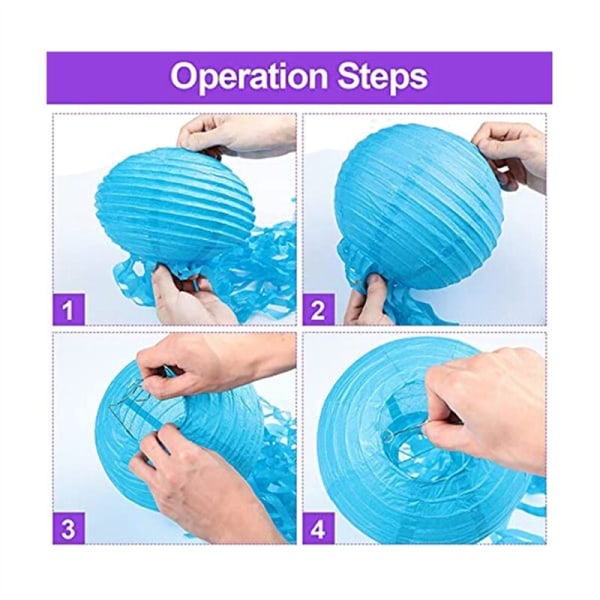 Operation Steps

1

2

3

4