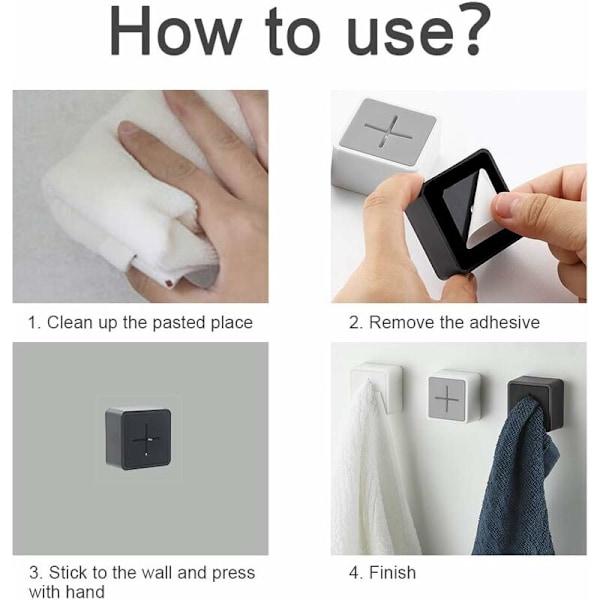 How to use?

1. Clean up the pasted place

2. Remove the adhesive

3. Stick to the wall and press with hand

4. Finish