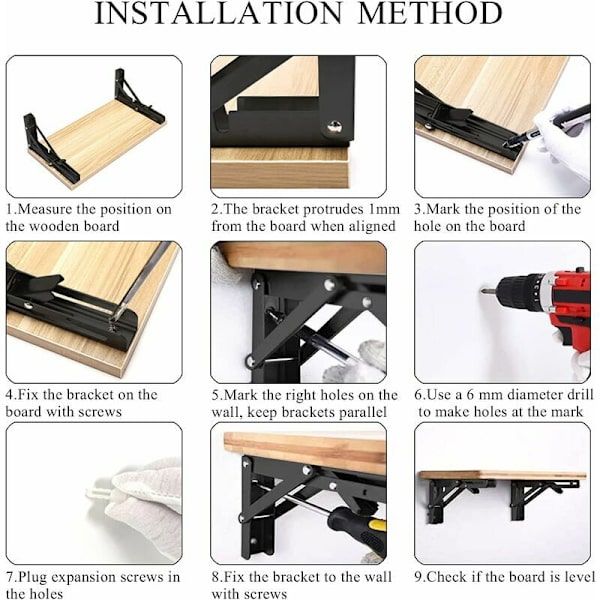 INSTALLATION METHOD

1.Measure the position on the wooden board

2.The bracket protrudes 1mm from the board when aligned

3.Mark the position of the hole on the board

4.Fix the bracket on the board with screws

5.Mark the right holes on the wall, keep brackets parallel

6.Use a 6 mm diameter drill to make holes at the mark

7.Plug expansion screws in the holes

8.Fix the bracket to the wall with screws

9.Check if the board is level