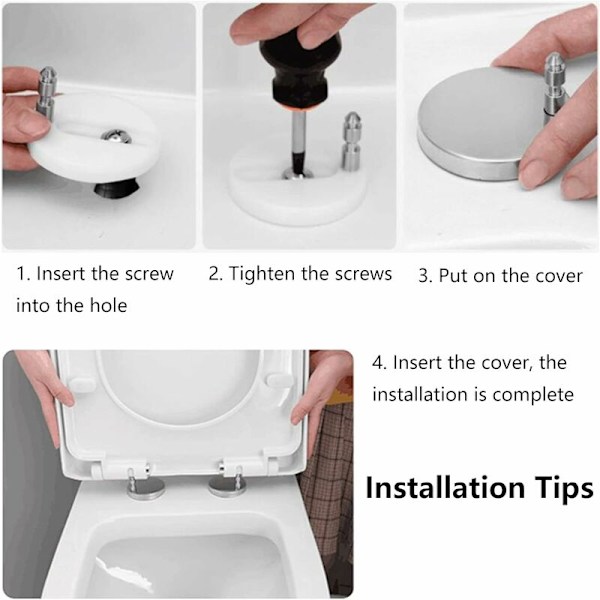 1. Insert the screw into the hole

2. Tighten the screws

3. Put on the cover

4. Insert the cover, the installation is complete

Installation Tips