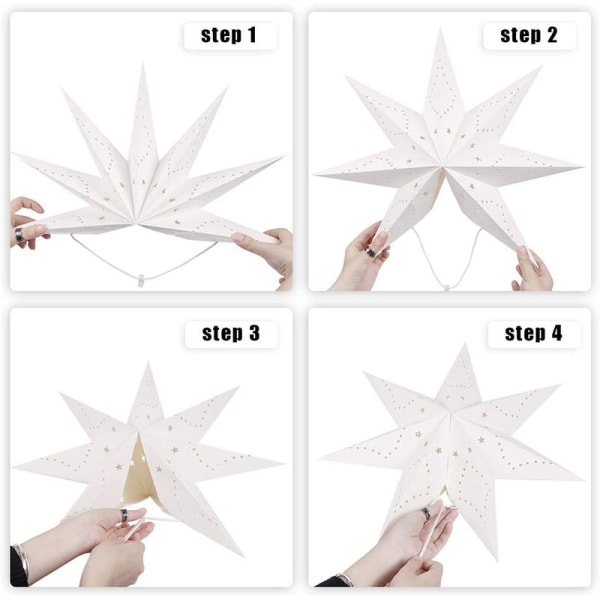 step 1

step 2

step 3

step 4