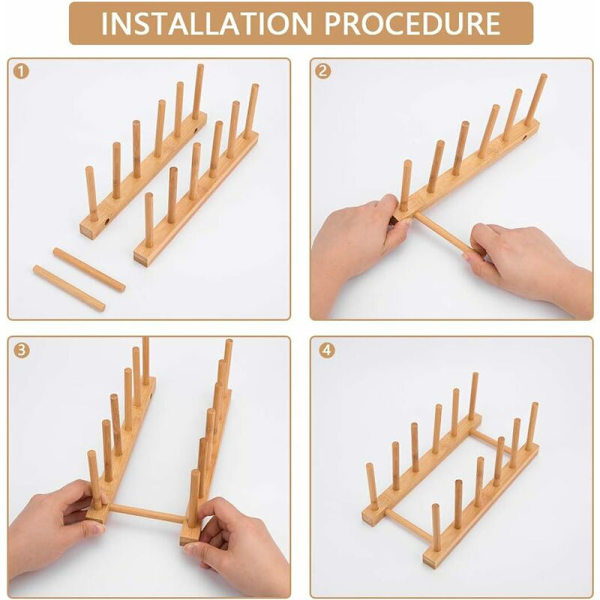 INSTALLATION PROCEDURE

1

2

3

4