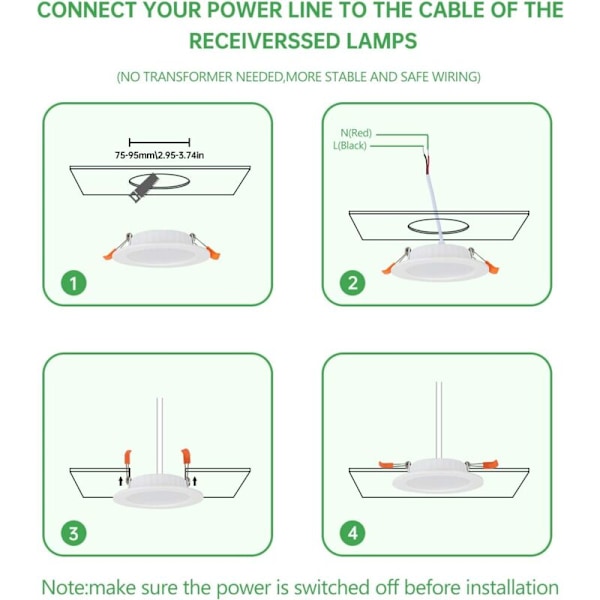 CONNECT YOUR POWER LINE TO THE CABLE OF THE RECEIVERSSED LAMPS

(NO TRANSFORMER NEEDED,MORE STABLE AND SAFE WIRING)

75-95mm\2.95-3.74in

1

N(Red)
L(Black)

2

3

4

Note:make sure the power is switched off before installation