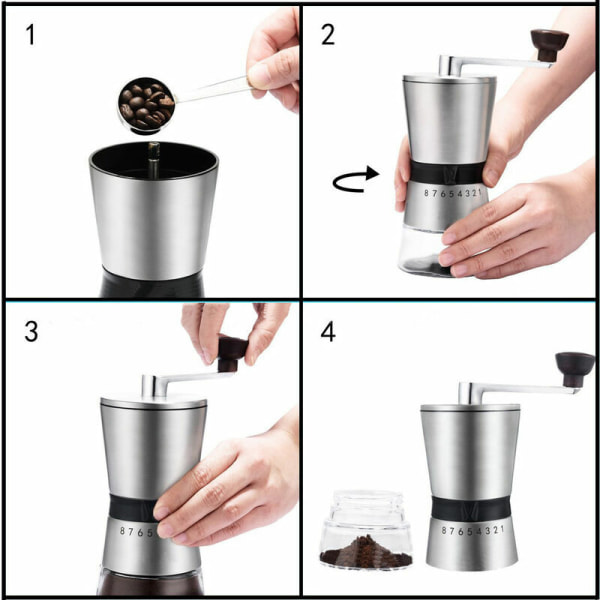 1

2

8 7 6 5 4 3 2 1

3

8 7 6 5

4

8 7 6 5 4 3 2 1