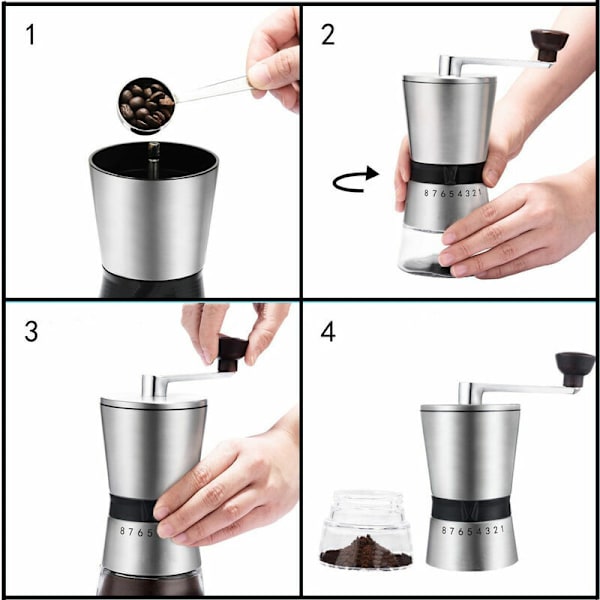 1

2

8 7 6 5 4 3 2 1

3

8 7 6 5

4

8 7 6 5 4 3 2 1