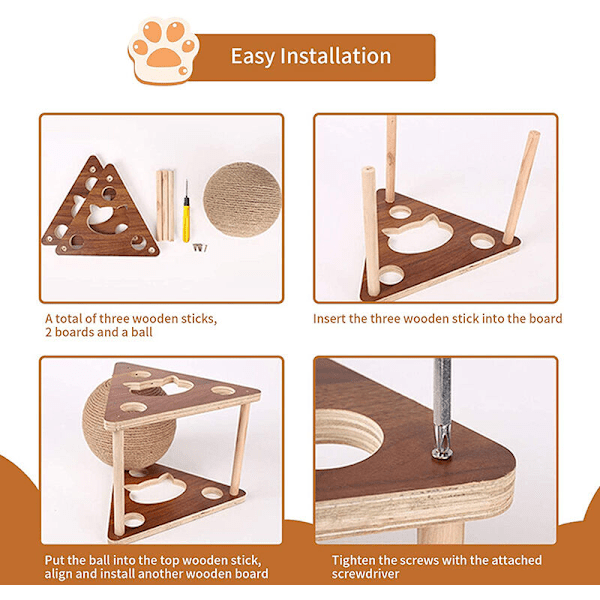 Easy Installation

A total of three wooden sticks, 2 boards and a ball

Insert the three wooden stick into the board

Put the ball into the top wooden stick, align and install another wooden board

Tighten the screws with the attached screwdriver