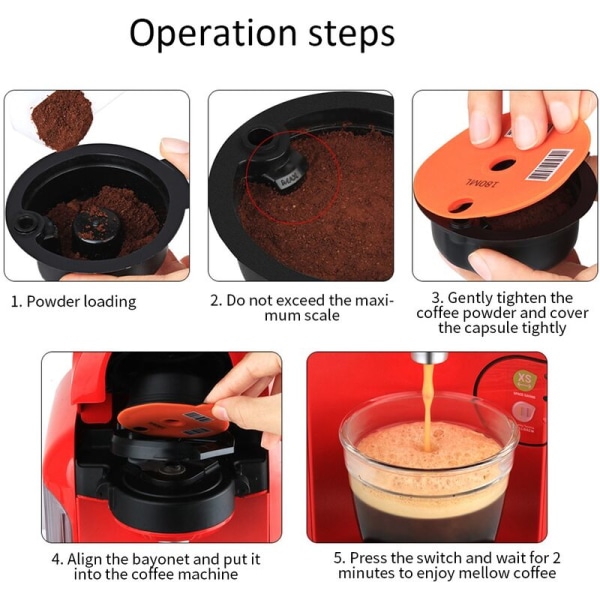 Operation steps

MAX

180ML

1. Powder loading

2. Do not exceed the maximum scale

3. Gently tighten the coffee powder and cover the capsule tightly

XS

4. Align the bayonet and put it into the coffee machine

5. Press the switch and wait for 2 minutes to enjoy mellow coffee